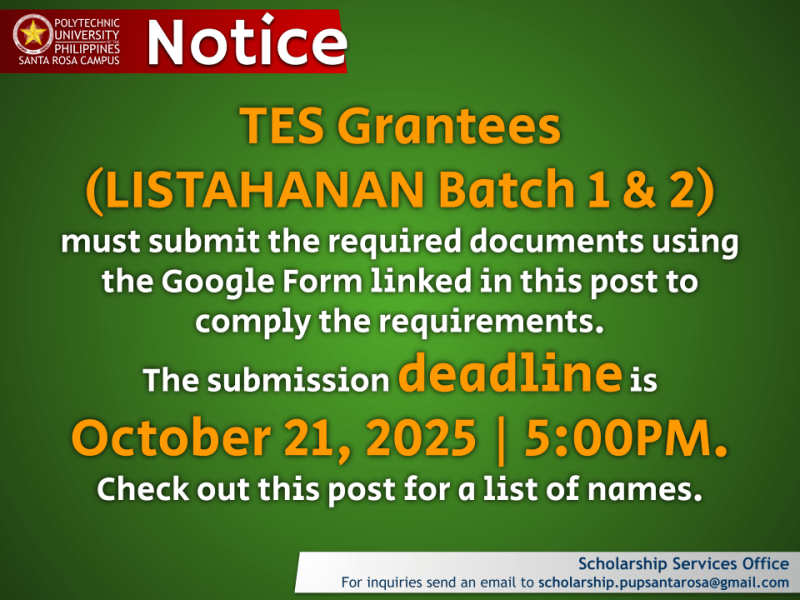 POLYTECHNIC UNIVERSITY OF THE PHILIPPINES SANTA ROSA CAMPUS

Notice

TES Grantees (LISTAHANAN Batch 1 & 2)

must submit the required documents using the Google Form linked in this post to comply the requirements.

The submission deadline is

October 21, 2025 | 5:00PM.

Check out this post for a list of names.

Scholarship Services Office
For inquiries send an email to scholarship.pupsantarosa@gmail.com