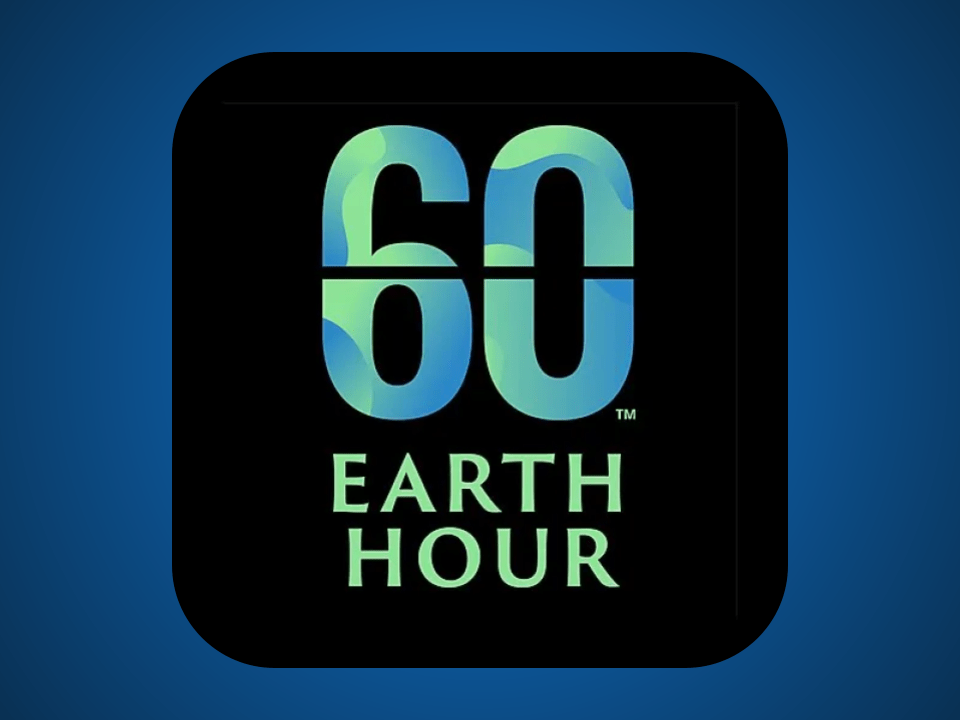 60™
EARTH
HOUR