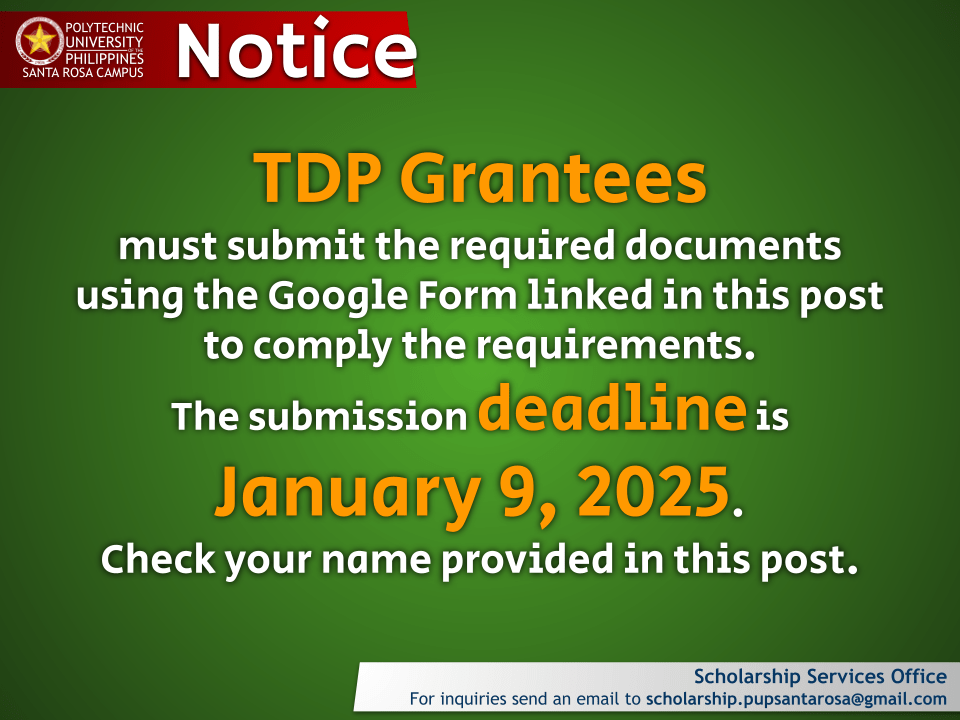 POLYTECHNIC UNIVERSITY OF THE PHILIPPINES
SANTA ROSA CAMPUS

Notice

TDP Grantees

must submit the required documents using the Google Form linked in this post to comply the requirements.

The submission deadline is

January 9, 2025.

Check your name provided in this post.

Scholarship Services Office
For inquiries send an email to scholarship.pupsantarosa@gmail.com