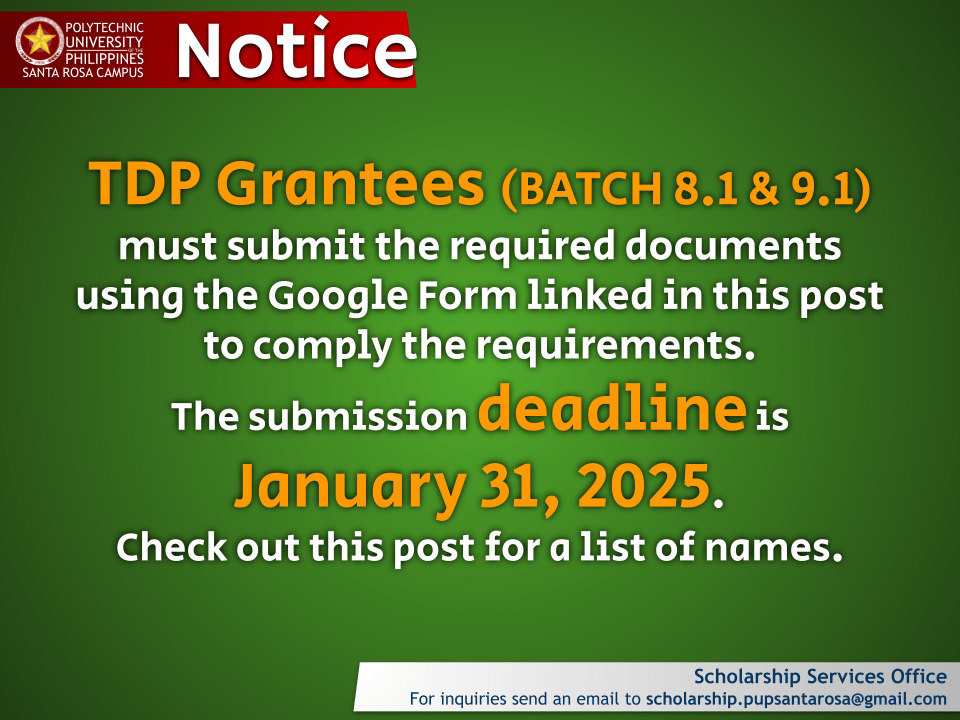 POLYTECHNIC UNIVERSITY OF THE PHILIPPINES SANTA ROSA CAMPUS

Notice

TDP Grantees (BATCH 8.1 & 9.1) must submit the required documents using the Google Form linked in this post to comply the requirements.

The submission deadline is January 31, 2025.

Check out this post for a list of names.

Scholarship Services Office

For inquiries send an email to scholarship.pupsantarosa@gmail.com