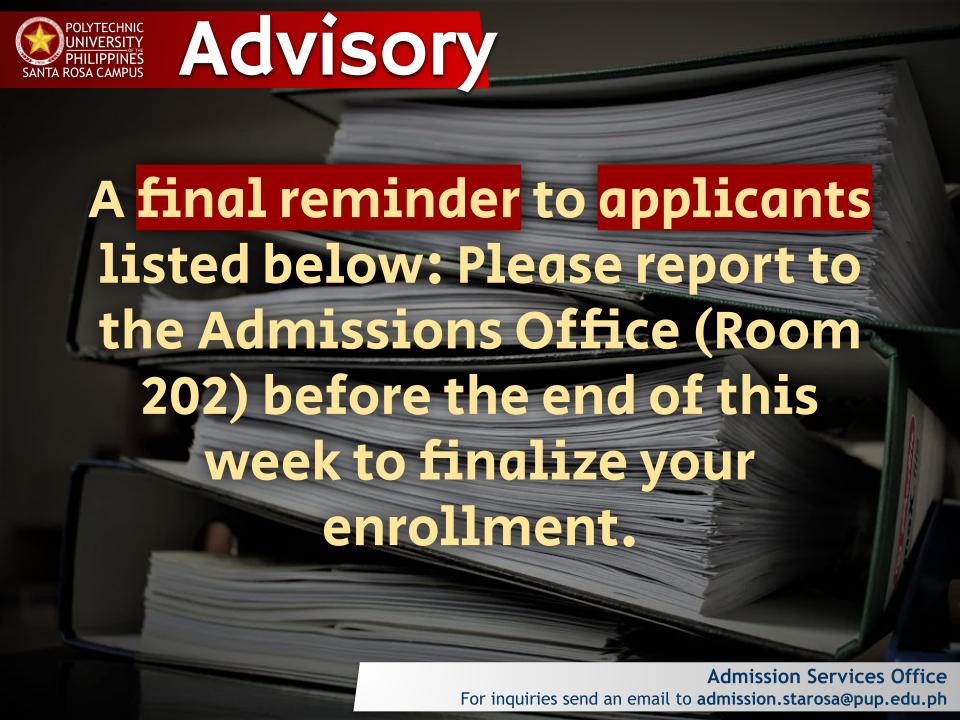 POLYTECHNIC UNIVERSITY OF THE PHILIPPINES
SANTA ROSA CAMPUS

Advisory

A final reminder to applicants listed below: Please report to the Admissions Office (Room 202) before the end of this week to finalize your enrollment.

Admission Services Office
For inquiries send an email to admission.starosa@pup.edu.ph