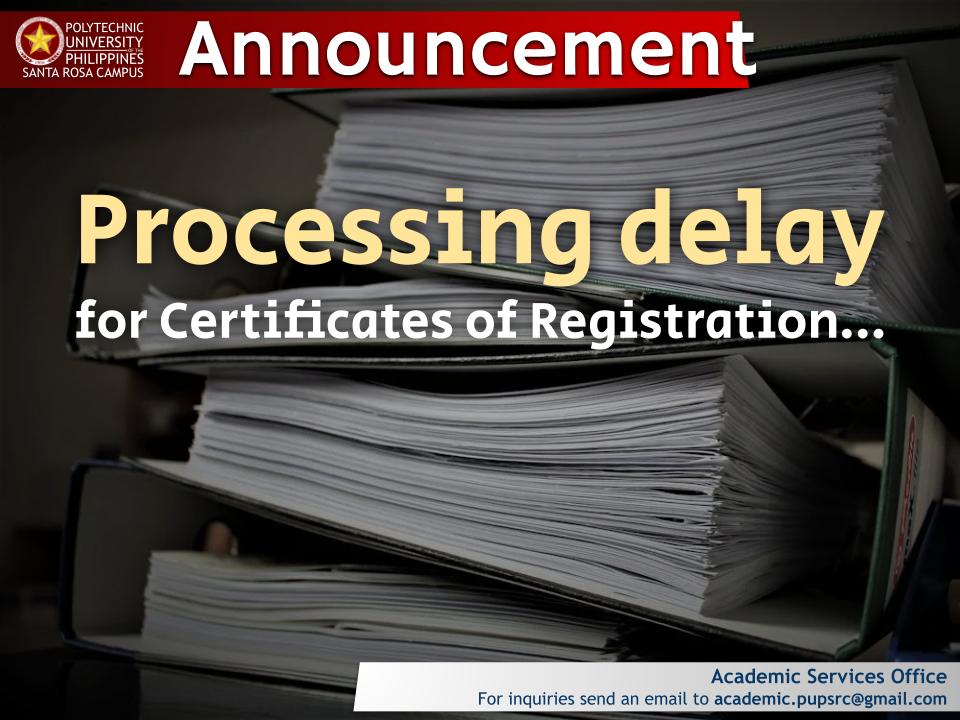 POLYTECHNIC UNIVERSITY OF THE PHILIPPINES SANTA ROSA CAMPUS

Announcement

Processing delay

for Certificates of Registration...

Academic Services Office

For inquiries send an email to academic.pupsrc@gmail.com