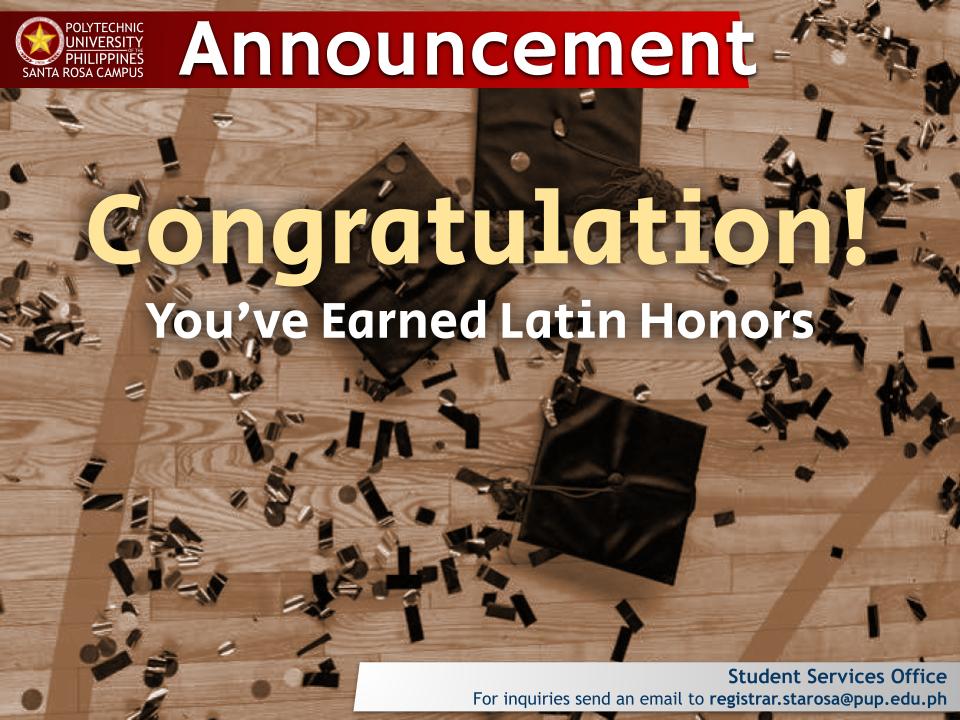 POLYTECHNIC UNIVERSITY OF THE PHILIPPINES SANTA ROSA CAMPUS

Announcement

Congratulation!

You've Earned Latin Honors

Student Services Office

For inquiries send an email to registrar.starosa@pup.edu.ph