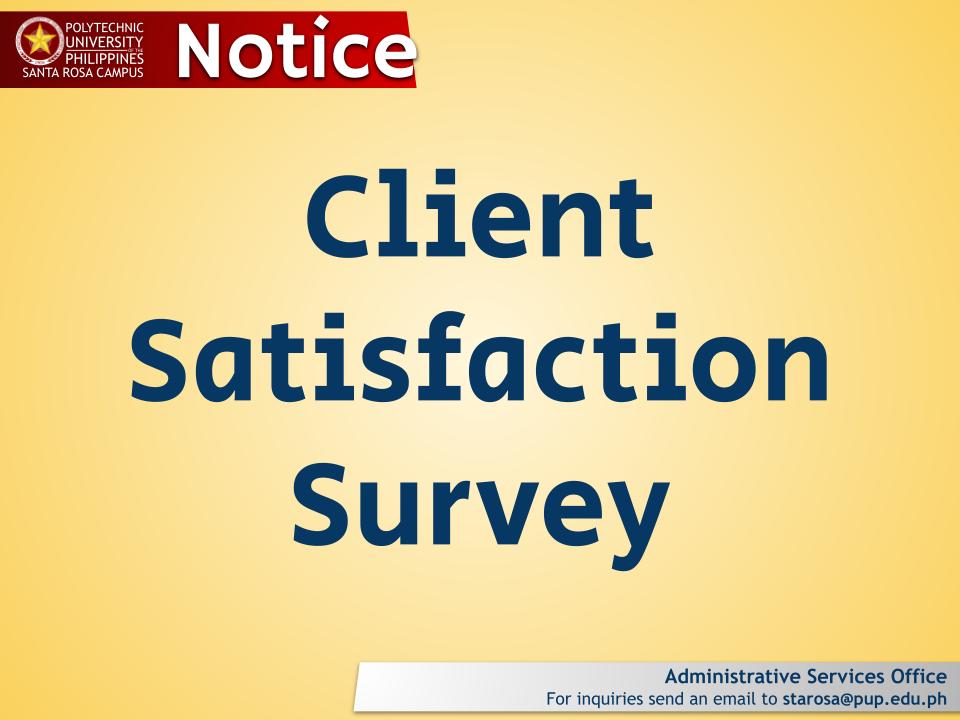 POLYTECHNIC UNIVERSITY OF THE PHILIPPINES
SANTA ROSA CAMPUS

Notice

Client Satisfaction Survey

Administrative Services Office
For inquiries send an email to starosa@pup.edu.ph