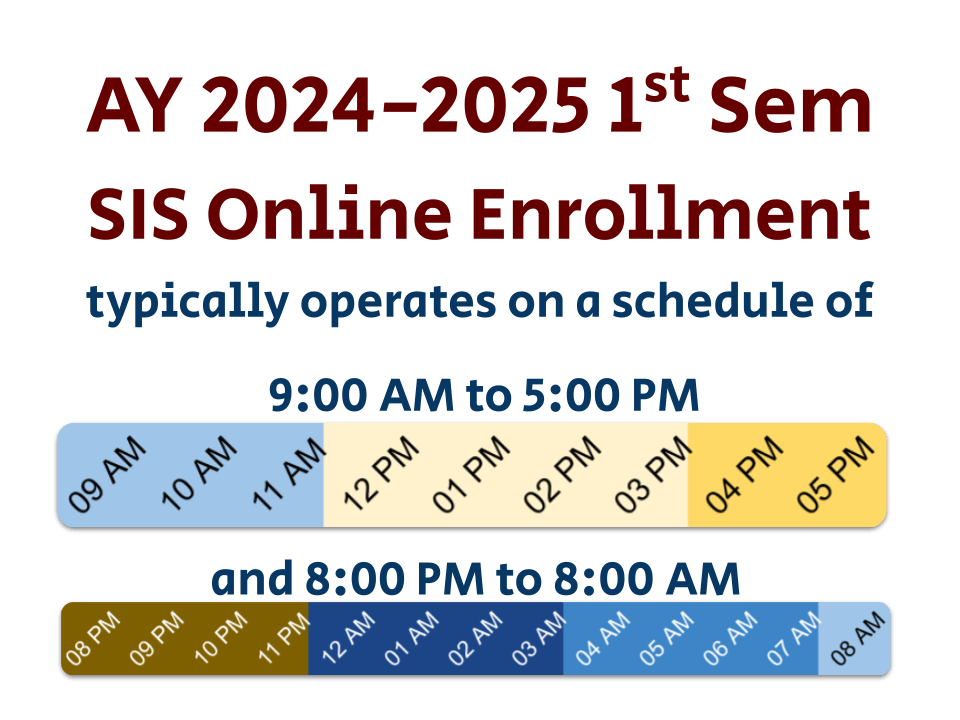 AY 2024–2025 1$^{st}$ Sem
SIS Online Enrollment
typically operates on a schedule of

9:00 AM to 5:00 PM

09 AM 10 AM 11 AM 12 PM 01 PM 02 PM 03 PM 04 PM 05 PM

and 8:00 PM to 8:00 AM

08 PM 09 PM 10 PM 11 PM 12 AM 01 AM 02 AM 03 AM 04 AM 05 AM 06 AM 07 AM 08 AM