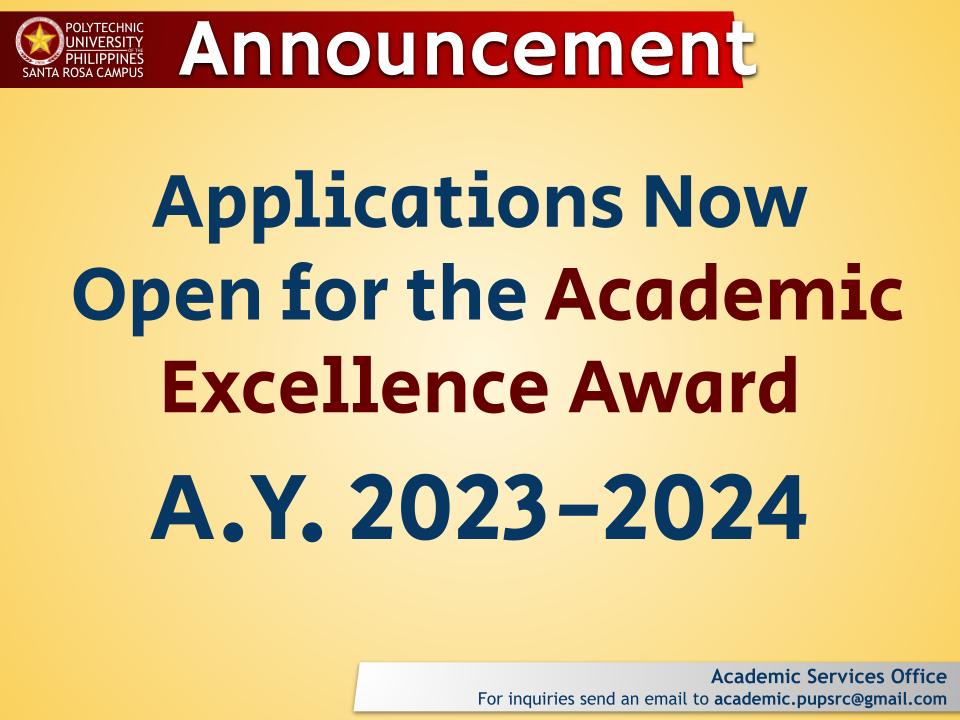 POLYTECHNIC UNIVERSITY OF THE PHILIPPINES
SANTA ROSA CAMPUS

Announcement

Applications Now Open for the Academic Excellence Award

A.Y. 2023–2024

Academic Services Office
For inquiries send an email to academic.pupsrc@gmail.com