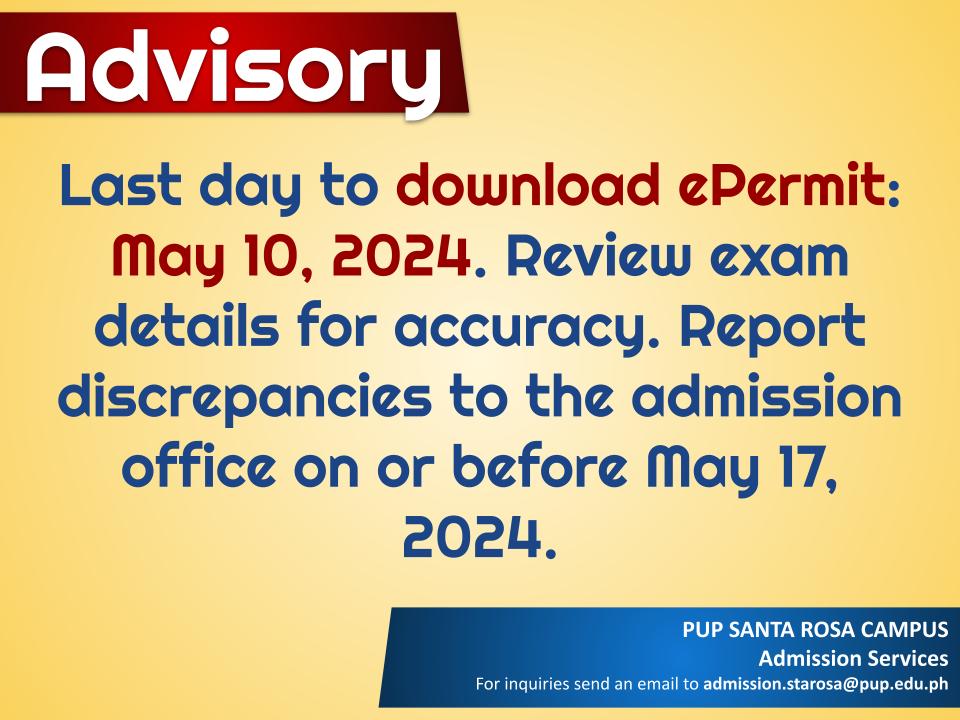 Advisory

Last day to download ePermit: May 10, 2024. Review exam details for accuracy. Report discrepancies to the admission office on or before May 17, 2024.

PUP SANTA ROSA CAMPUS
Admission Services
For inquiries send an email to admission.starosa@pup.edu.ph