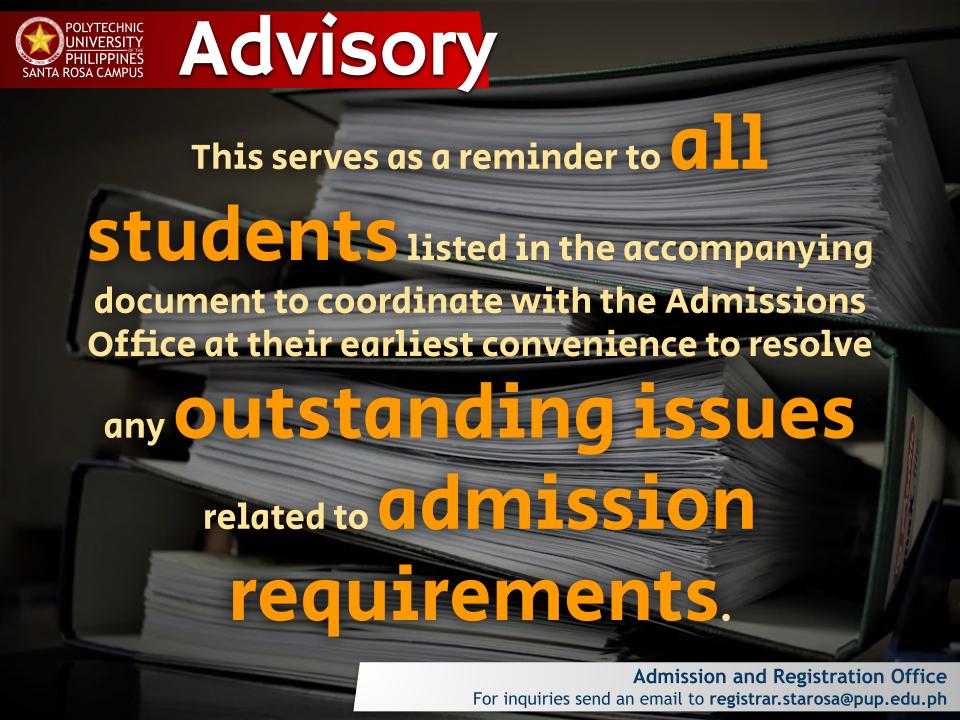 POLYTECHNIC UNIVERSITY OF THE PHILIPPINES
SANTA ROSA CAMPUS

Advisory

This serves as a reminder to all students listed in the accompanying document to coordinate with the Admissions Office at their earliest convenience to resolve any outstanding issues related to admission requirements.

Admission and Registration Office
For inquiries send an email to registrar.starosa@pup.edu.ph