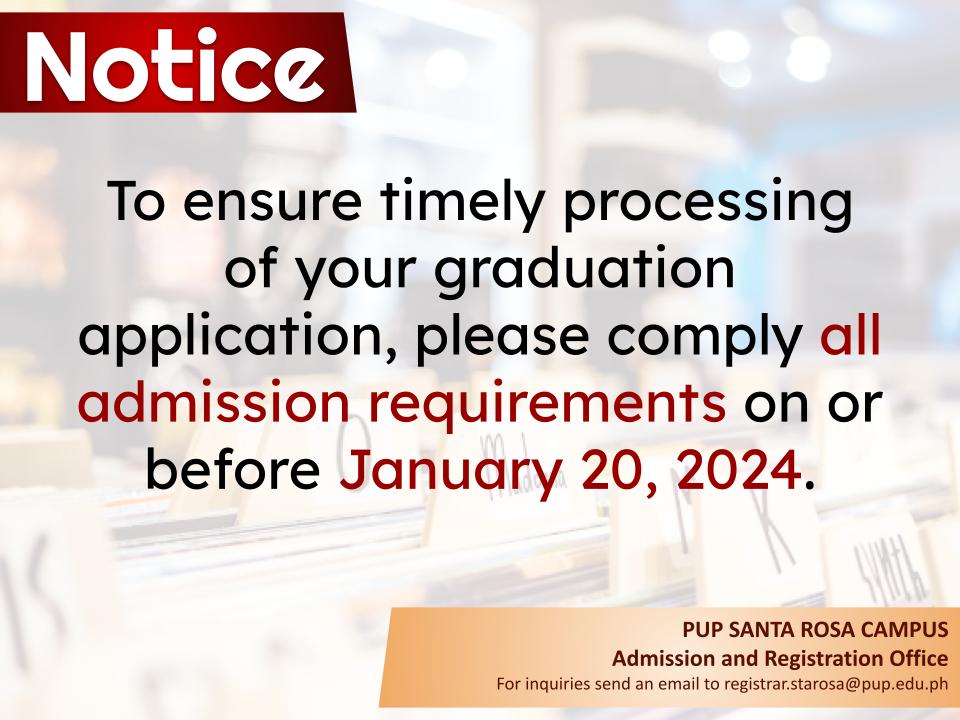 Notice

To ensure timely processing of your graduation application, please comply all admission requirements on or before January 20, 2024.

PUP SANTA ROSA CAMPUS
Admission and Registration Office
For inquiries send an email to registrar.starosa@pup.edu.ph