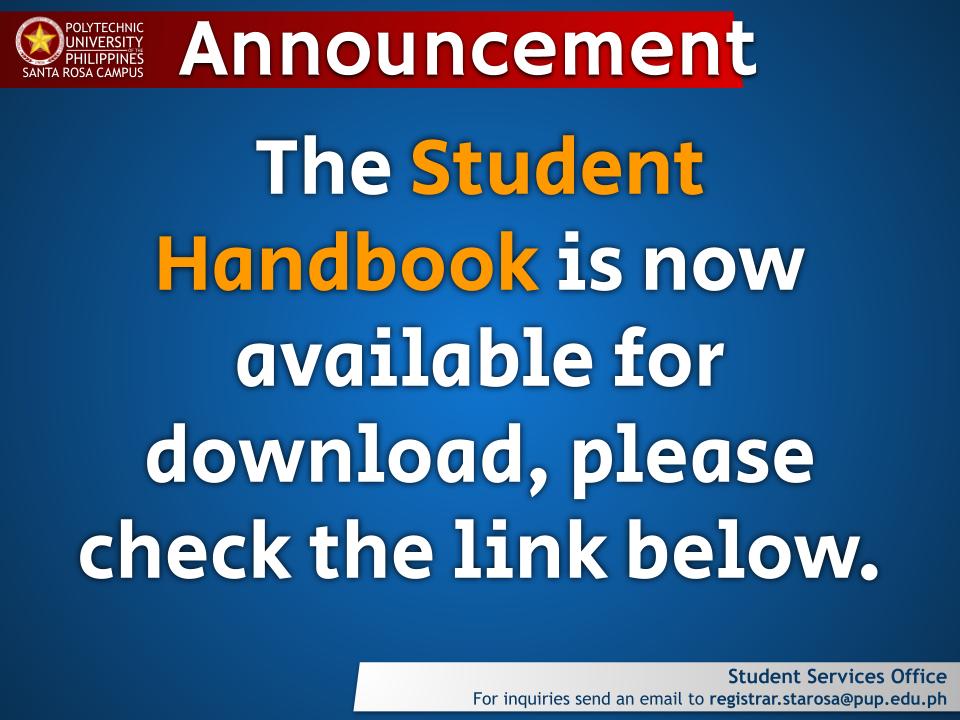 POLYTECHNIC UNIVERSITY OF THE PHILIPPINES
SANTA ROSA CAMPUS

Announcement

The Student Handbook is now available for download, please check the link below.

Student Services Office
For inquiries send an email to registrar.starosa@pup.edu.ph