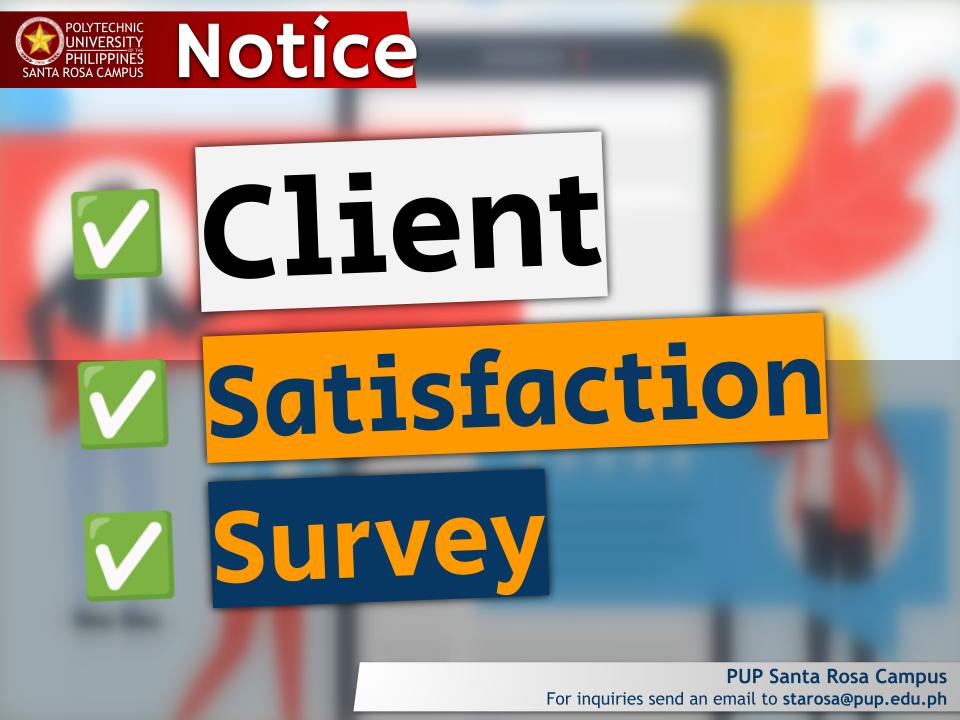 POLYTECHNIC UNIVERSITY OF THE PHILIPPINES
SANTA ROSA CAMPUS

Notice

✅ Client
✅ Satisfaction
✅ Survey

PUP Santa Rosa Campus
For inquiries send an email to starosa@pup.edu.ph