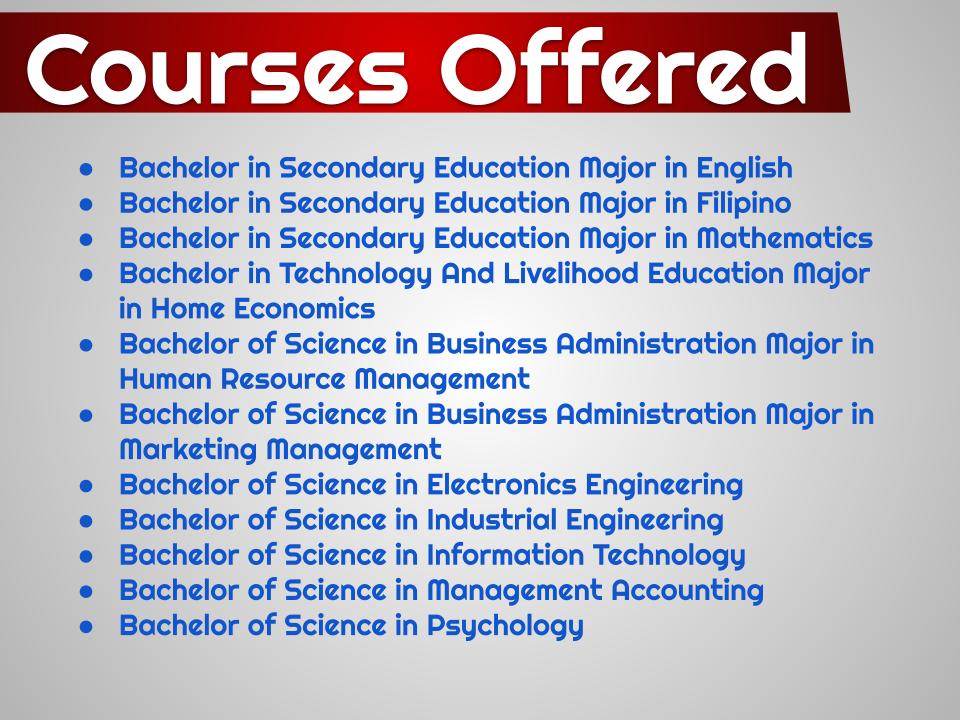 Courses Offered

- Bachelor in Secondary Education Major in English
- Bachelor in Secondary Education Major in Filipino
- Bachelor in Secondary Education Major in Mathematics
- Bachelor in Technology And Livelihood Education Major in Home Economics
- Bachelor of Science in Business Administration Major in Human Resource Management
- Bachelor of Science in Business Administration Major in Marketing Management
- Bachelor of Science in Electronics Engineering
- Bachelor of Science in Industrial Engineering
- Bachelor of Science in Information Technology
- Bachelor of Science in Management Accounting
- Bachelor of Science in Psychology