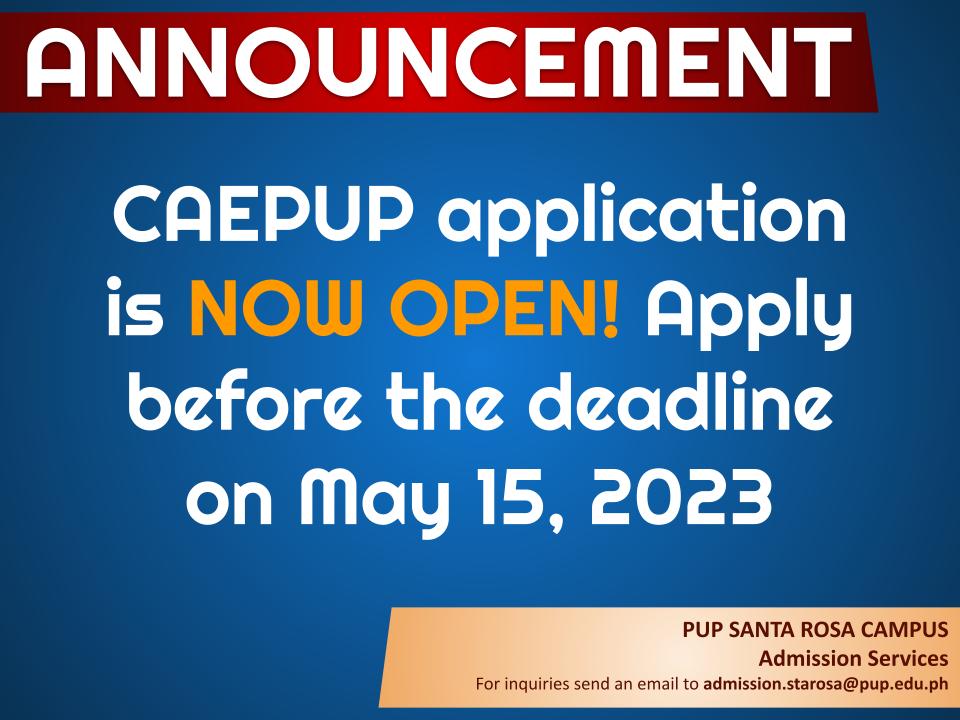 ANNOUNCEMENT

CAEPUP application is NOW OPEN! Apply before the deadline on May 15, 2023

PUP SANTA ROSA CAMPUS
Admission Services
For inquiries send an email to admission.starosa@pup.edu.ph