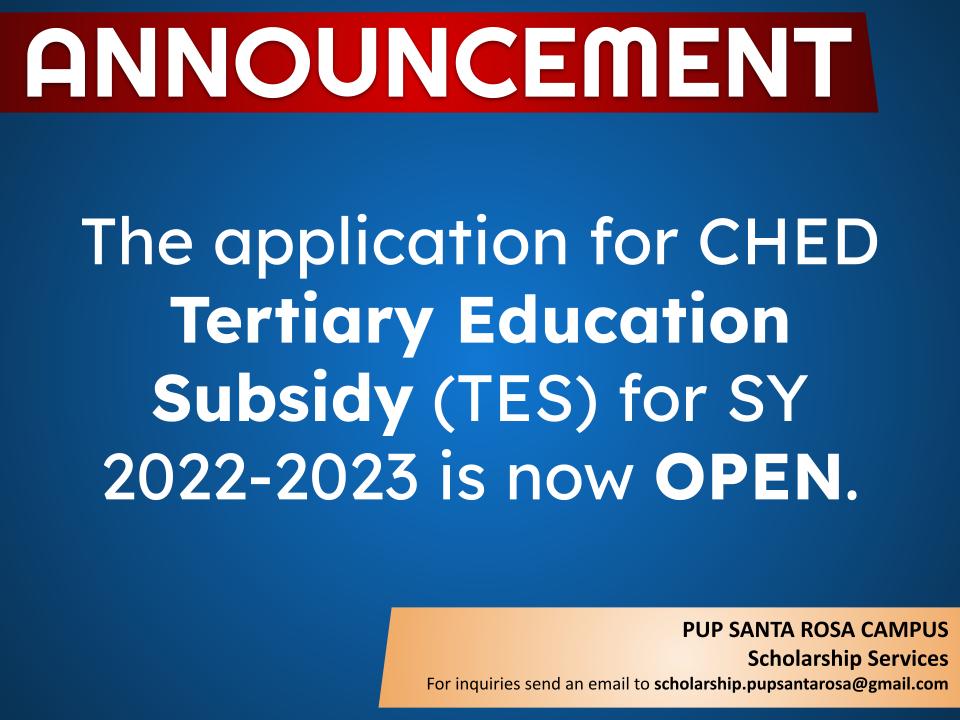 ANNOUNCEMENT

The application for CHED Tertiary Education Subsidy (TES) for SY 2022-2023 is now OPEN.

PUP SANTA ROSA CAMPUS
Scholarship Services
For inquiries send an email to scholarship.pupsantarosa@gmail.com