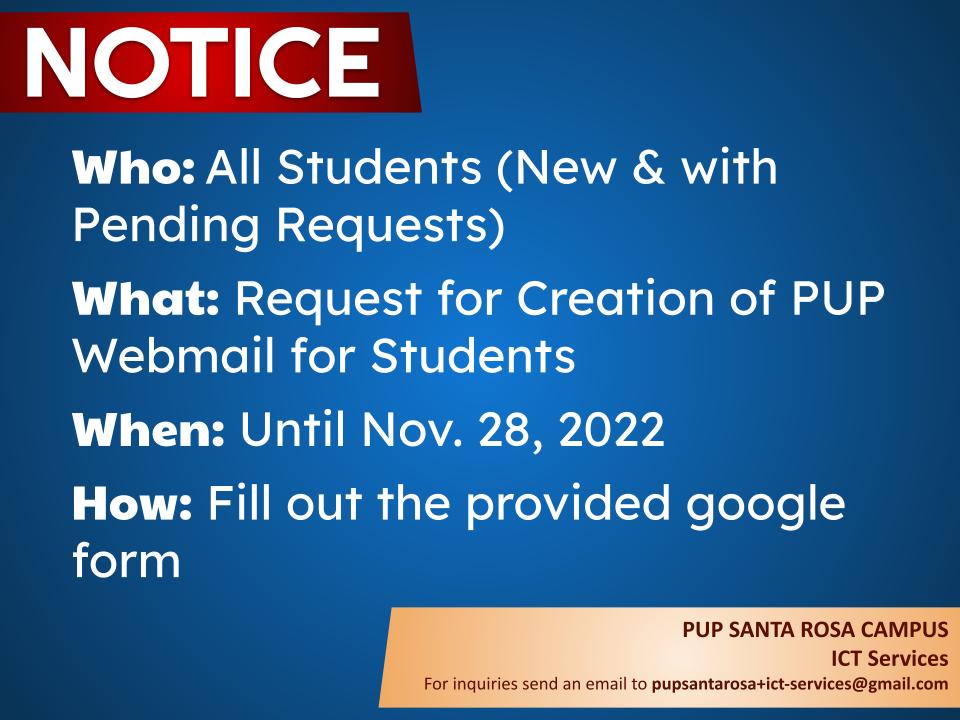 NOTICE

Who: All Students (New & with Pending Requests)

What: Request for Creation of PUP Webmail for Students

When: Until Nov. 28, 2022

How: Fill out the provided google form

PUP SANTA ROSA CAMPUS
ICT Services
For inquiries send an email to pupsantarosa+ict-services@gmail.com