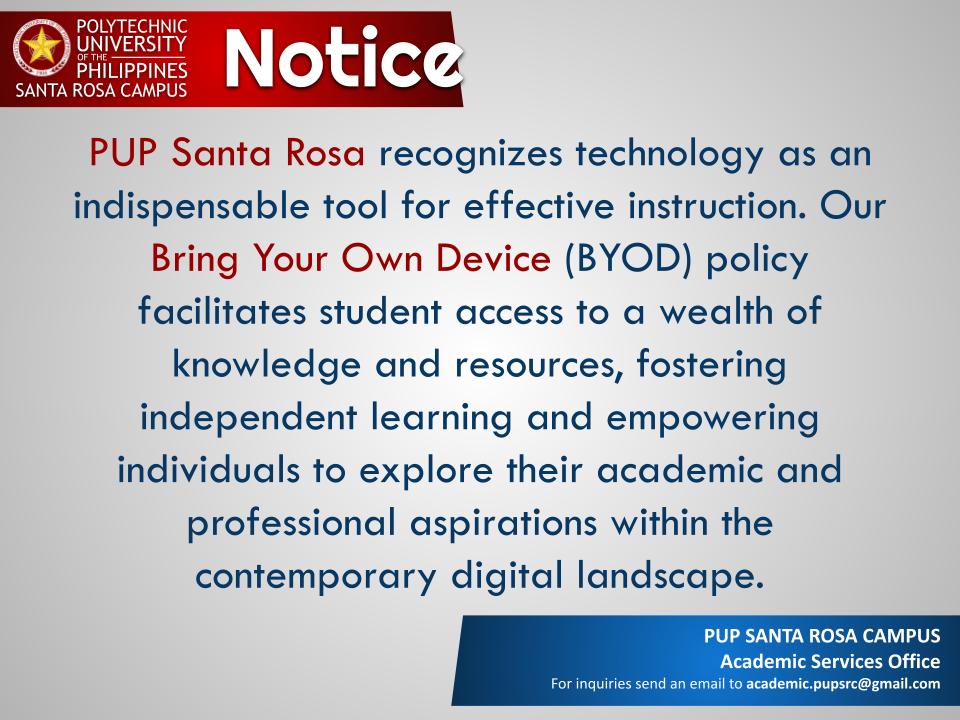 POLYTECHNIC UNIVERSITY OF THE PHILIPPINES SANTA ROSA CAMPUS

Notice

PUP Santa Rosa recognizes technology as an indispensable tool for effective instruction. Our Bring Your Own Device (BYOD) policy facilitates student access to a wealth of knowledge and resources, fostering independent learning and empowering individuals to explore their academic and professional aspirations within the contemporary digital landscape.

PUP SANTA ROSA CAMPUS
Academic Services Office
For inquiries send an email to academic.pupsrc@gmail.com