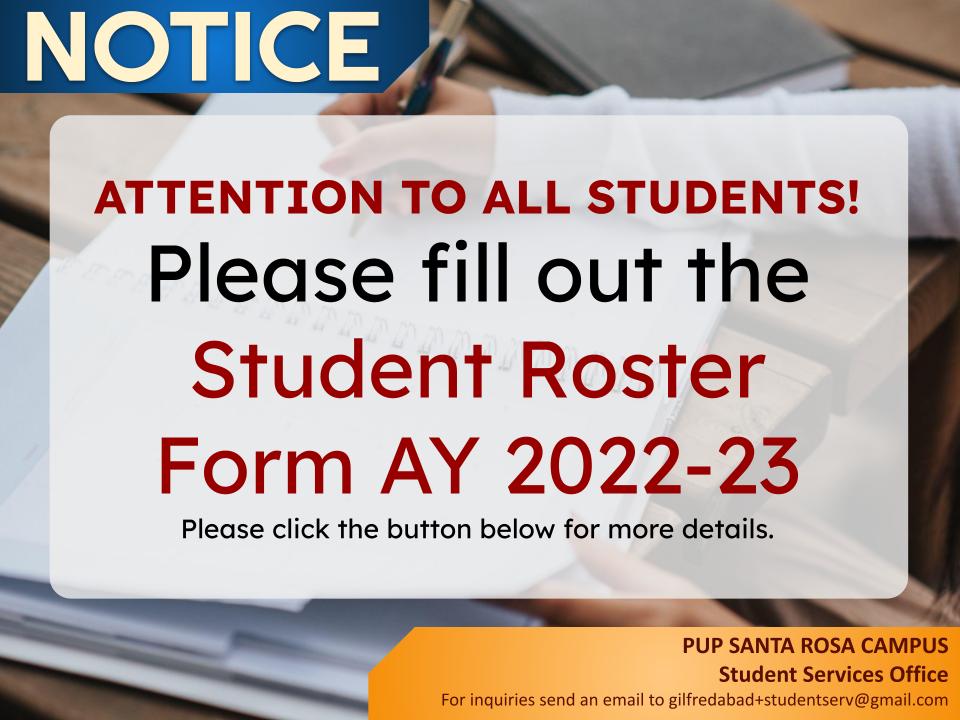 NOTICE

ATTENTION TO ALL STUDENTS!

Please fill out the Student Roster Form AY 2022-23

Please click the button below for more details.

PUP SANTA ROSA CAMPUS
Student Services Office
For inquiries send an email to gilfredabad+studentserv@gmail.com