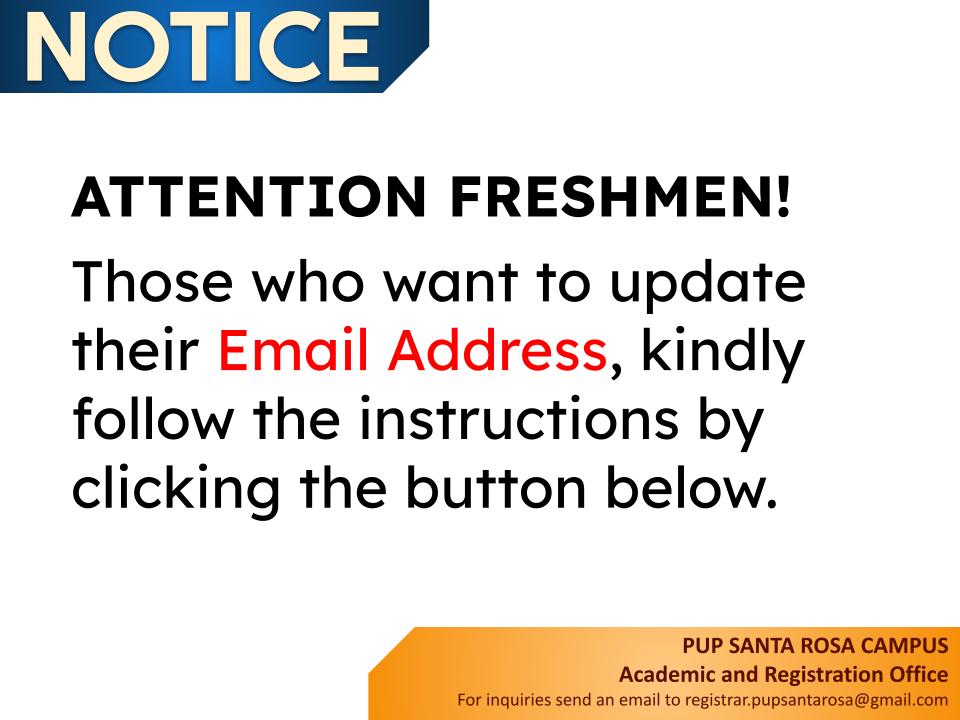 NOTICE

ATTENTION FRESHMEN!

Those who want to update their Email Address, kindly follow the instructions by clicking the button below.

PUP SANTA ROSA CAMPUS
Academic and Registration Office
For inquiries send an email to registrar.pupsantarosa@gmail.com